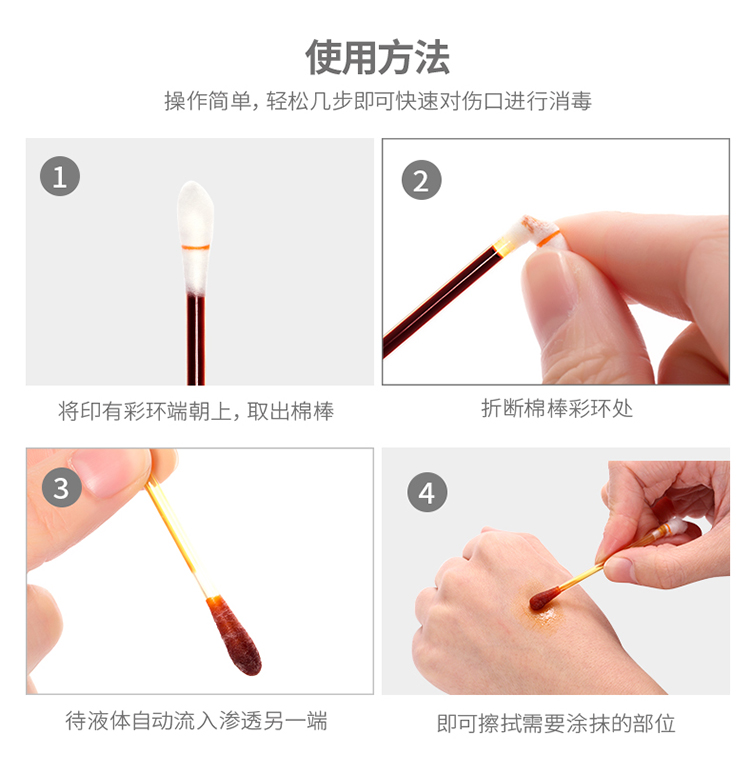 使用方法

操作简单，轻松几步即可快速对伤口进行消毒

1

将印有彩环端朝上，取出棉棒

2

折断棉棒彩环处

3

待液体自动流入渗透另一端

4

即可擦拭需要涂抹的部位